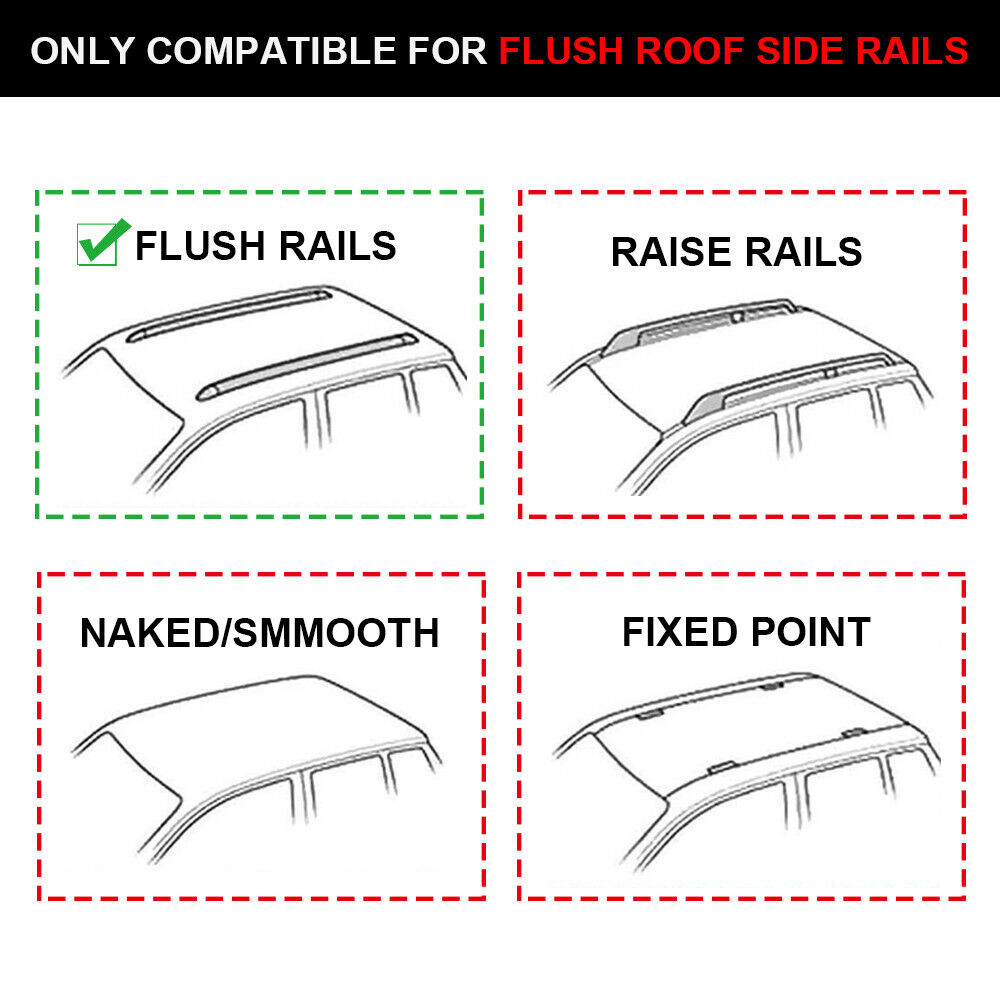 ONLY COMPATIBLE FOR FLUSH ROOF SIDE RAILS

FLUSH RAILS

RAISE RAILS

NAKED/SMMOOTH

FIXED POINT