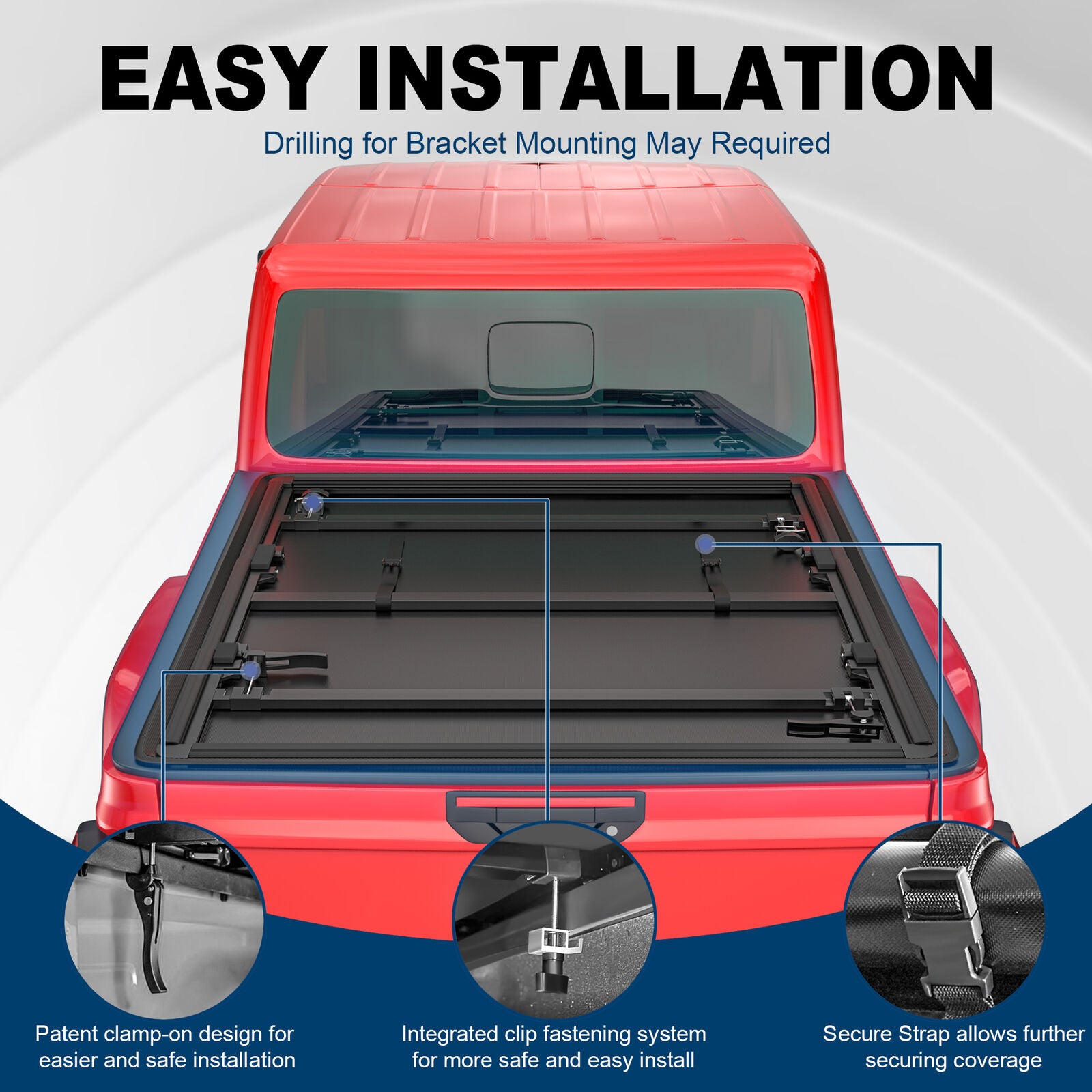 EASY INSTALLATION

Drilling for Bracket Mounting May Required

Patent clamp-on design for easier and safe installation

Integrated clip fastening system for more safe and easy install

Secure Strap allows further securing coverage